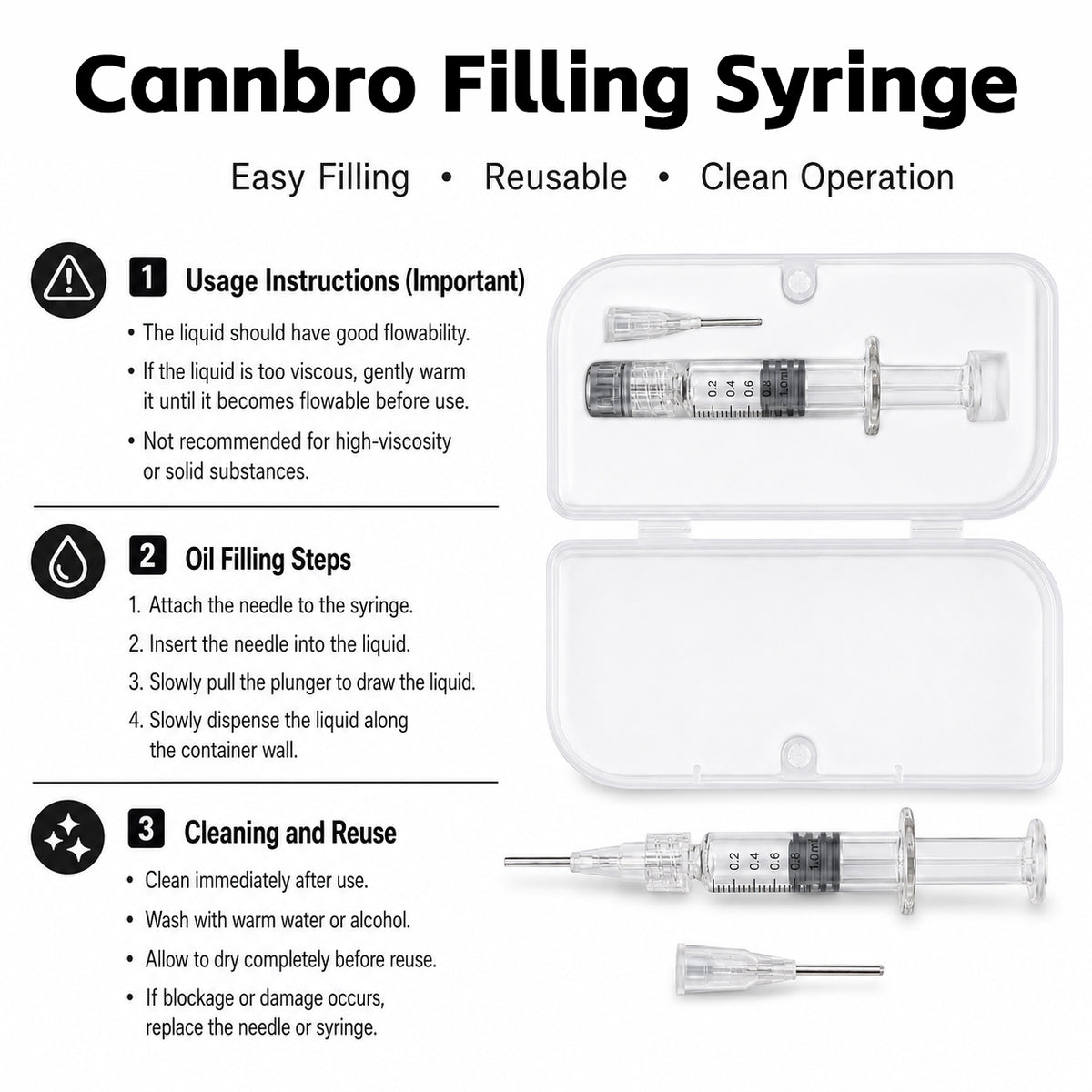 Cannbro Filling Syringe

Easy Filling • Reusable • Clean Operation

1 Usage Instructions (Important)

• The liquid should have good flowability.
• If the liquid is too viscous, gently warm it until it becomes flowable before use.
• Not recommended for high-viscosity or solid substances.

2 Oil Filling Steps

1. Attach the needle to the syringe.
2. Insert the needle into the liquid.
3. Slowly pull the plunger to draw the liquid.
4. Slowly dispense the liquid along the container wall.

3 Cleaning and Reuse

• Clean immediately after use.
• Wash with warm water or alcohol.
• Allow to dry completely before reuse.
• If blockage or damage occurs, replace the needle or syringe.

0.2 0.4 0.6 0.8 1.0ml

0.2 0.4 0.6 0.8 1.0ml